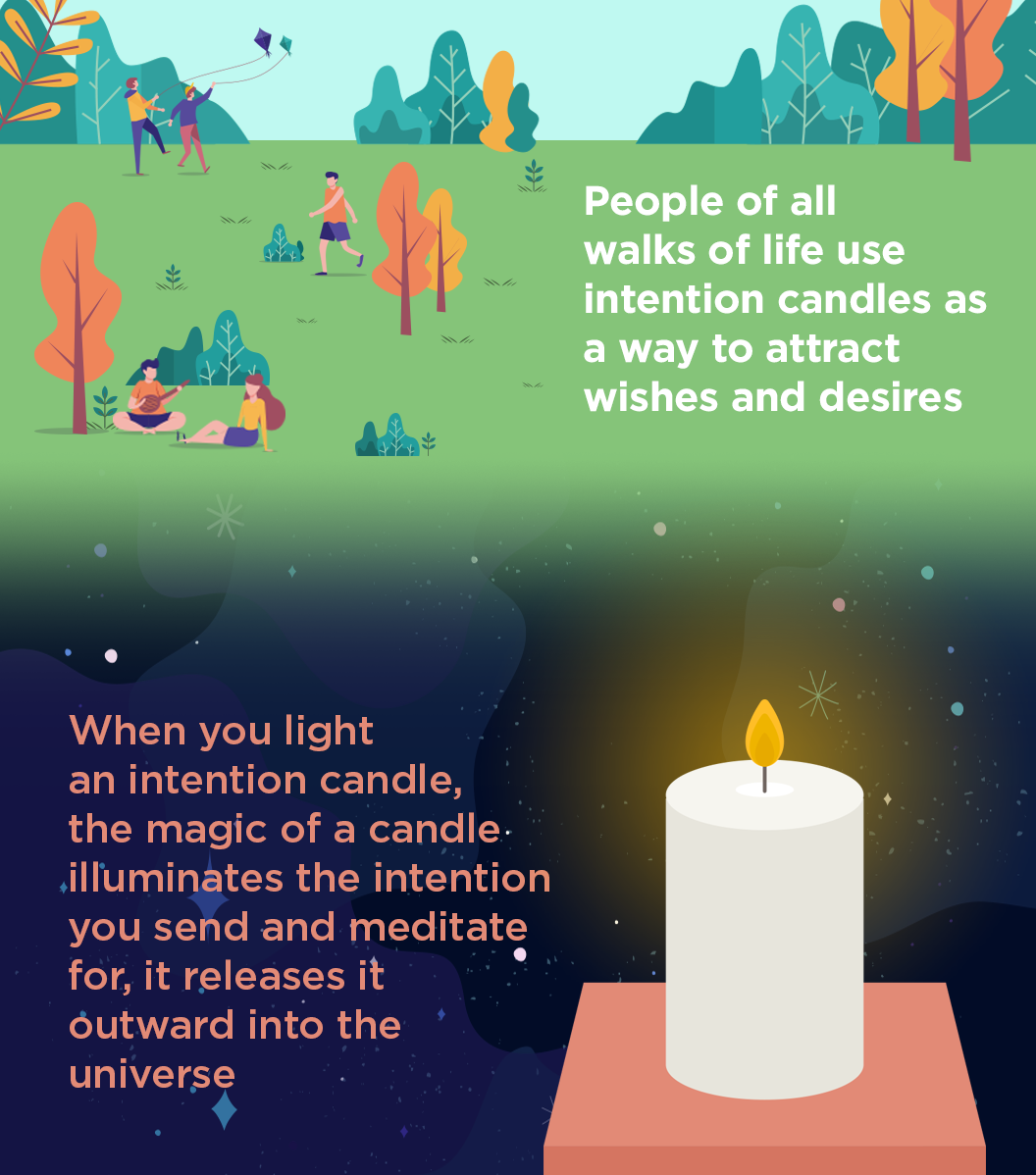 People of all walks of life use intention candles as a way to attract wishes and desires

When you light an intention candle, the magic of a candle illuminates the intention you send and meditate for, it releases it outward into the universe