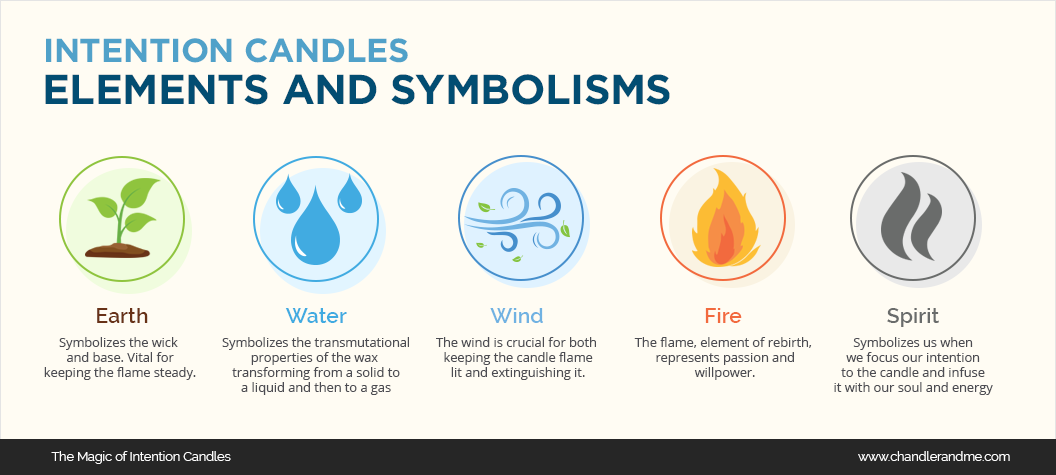 INTENTION CANDLES
ELEMENTS AND SYMBOLISMS

Earth
Symbolizes the wick and base. Vital for keeping the flame steady.

Water
Symbolizes the transmutational properties of the wax transforming from a solid to a liquid and then to a gas

Wind
The wind is crucial for both keeping the candle flame lit and extinguishing it.

Fire
The flame, element of rebirth, represents passion and willpower.

Spirit
Symbolizes us when we focus our intention to the candle and infuse it with our soul and energy

The Magic of Intention Candles
www.chandlerandme.com